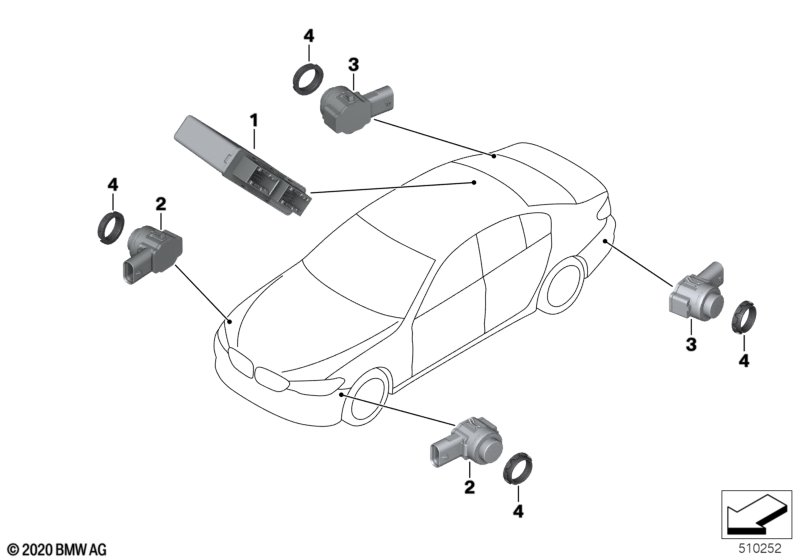 4
3
1
4
2
3
4
2
4
© 2020 BMW AG
510252