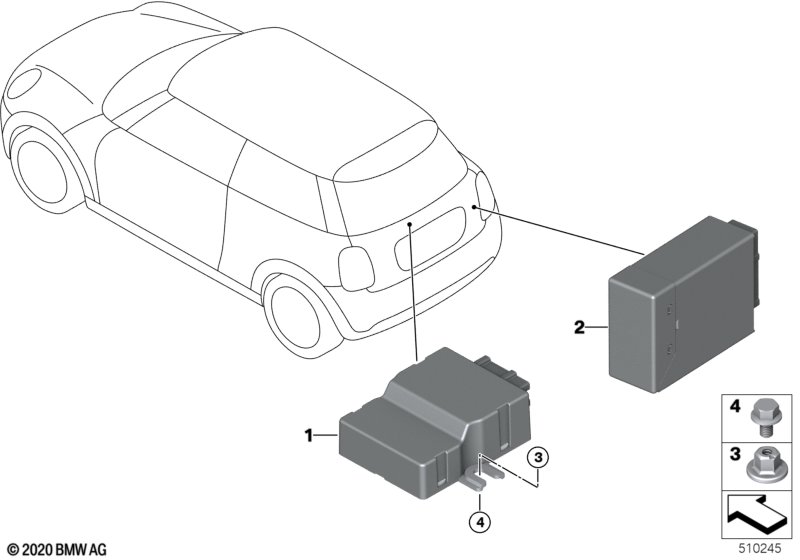 2

1

3

4

4

3

© 2020 BMW AG

510245