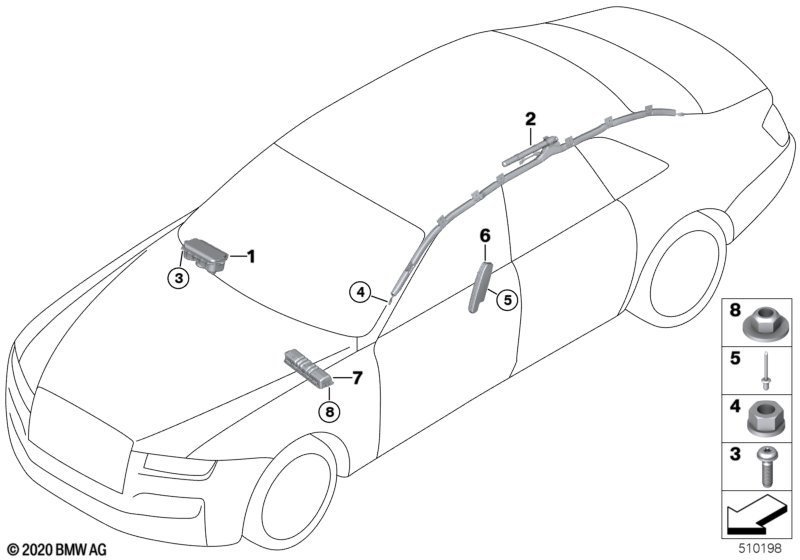 2
1
3
6
4
5
7
8
8
5
4
3
© 2020 BMW AG
510198