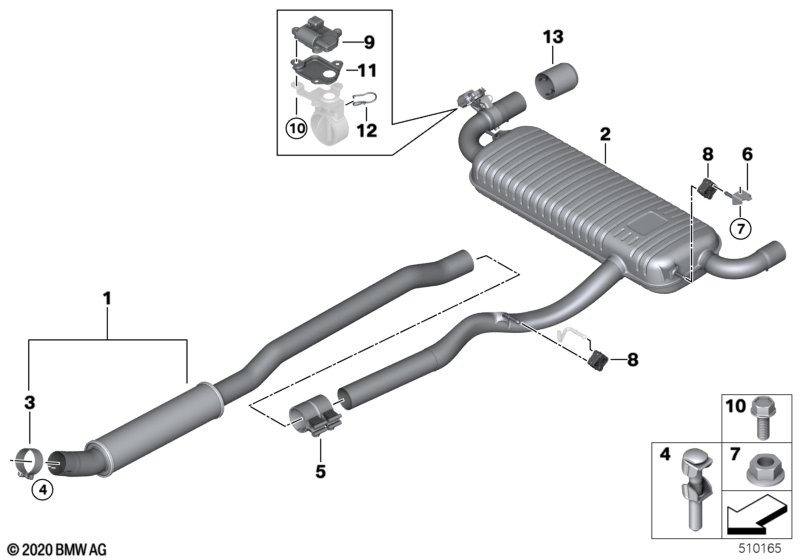 9
11
10
12
13
2
8
6
7
1
3
4
5
8
10
4
7
© 2020 BMW AG
510165