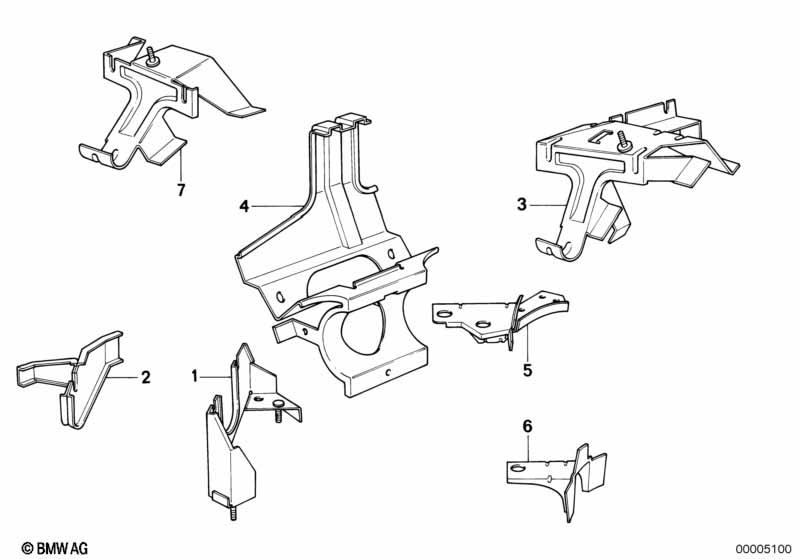 7
4
3
2
1
5
6
© BMW AG
00005100