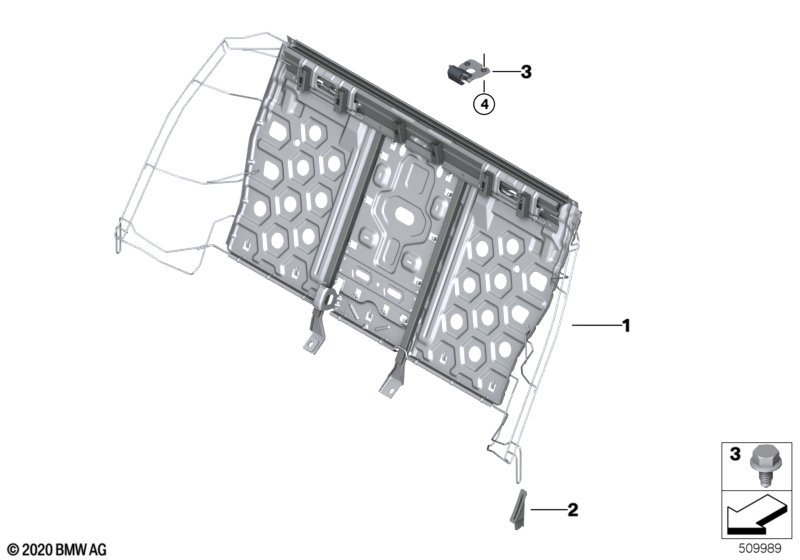 3

4

1

2

3

© 2020 BMW AG

509989