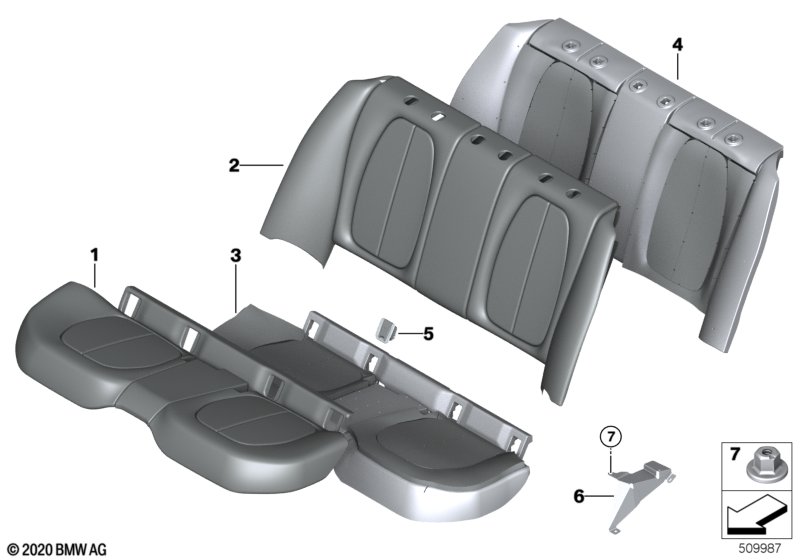 4
2
1
3
5
7
6
7
© 2020 BMW AG
509987