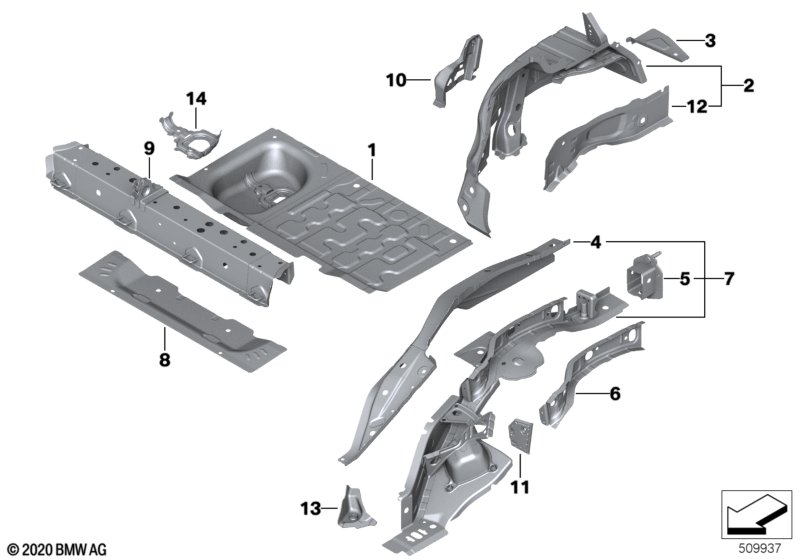 3
10
2
12
14
9
1
4
5
7
8
6
11
13
© 2020 BMW AG
509937