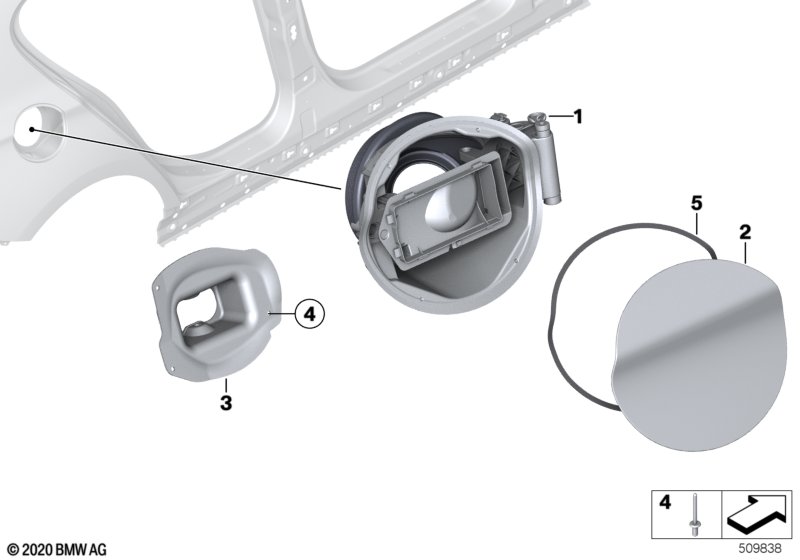 1
5
2
4
3
4
© 2020 BMW AG
509838