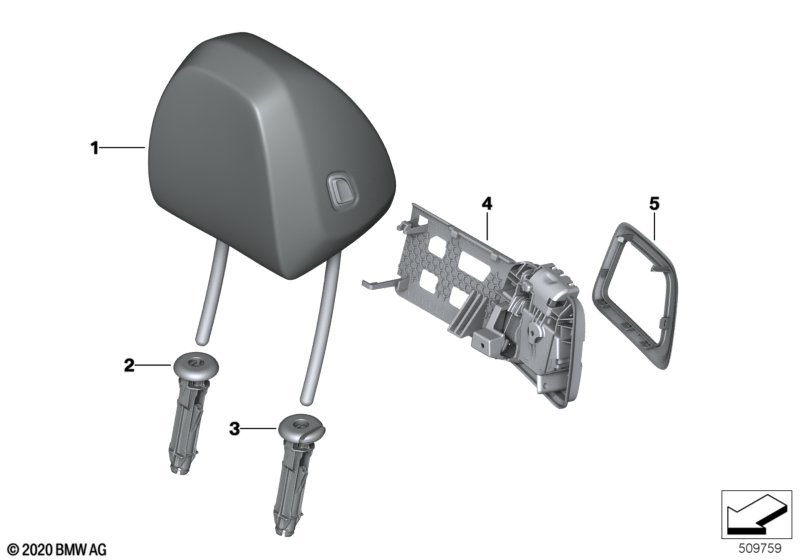 1
4
5
2
3
© 2020 BMW AG
509759