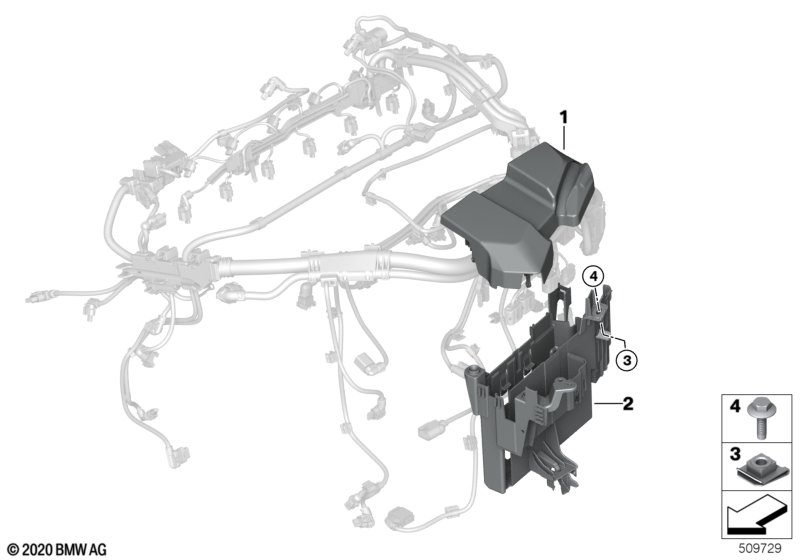 1
4
3
2
4
3
© 2020 BMW AG
509729