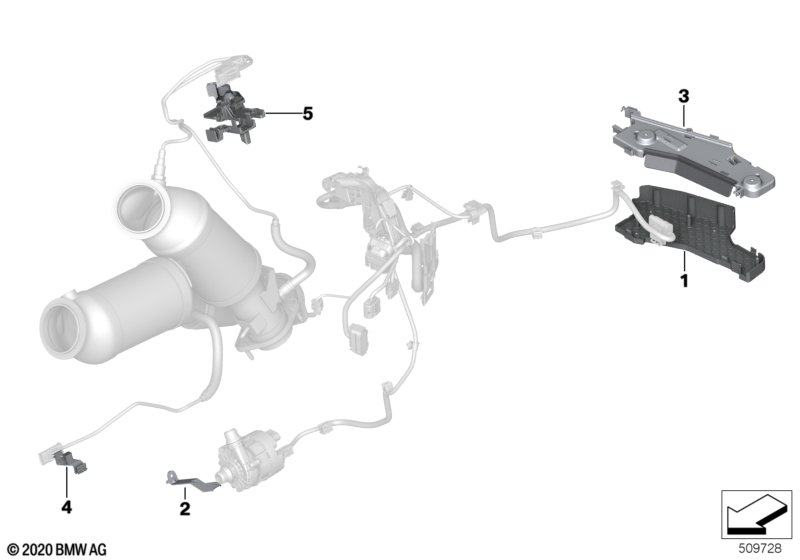 5

3

1

4

2

© 2020 BMW AG

509728