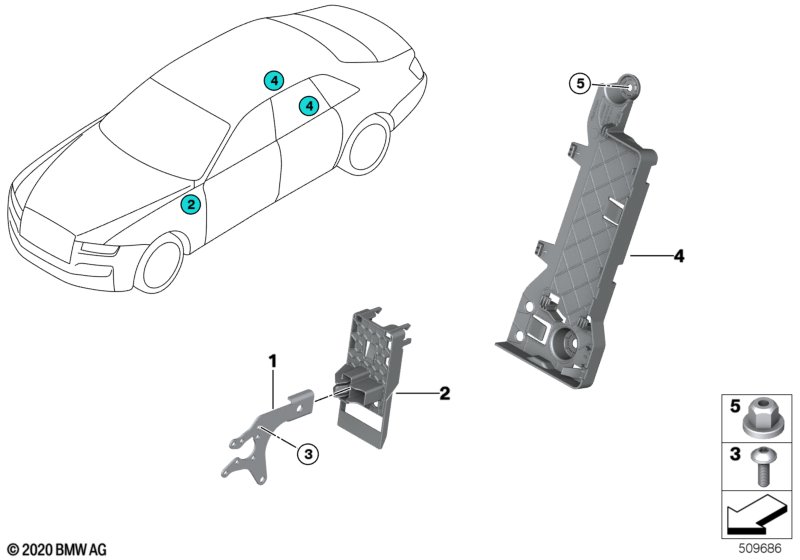 4
4
2
5
4
1
2
3
5
3
© 2020 BMW AG
509686