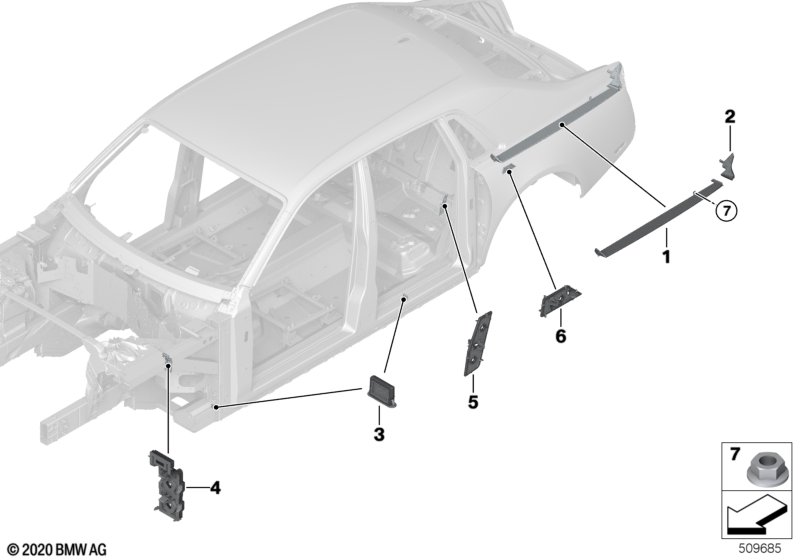 2
7
1
6
5
3
4
7
© 2020 BMW AG
509685