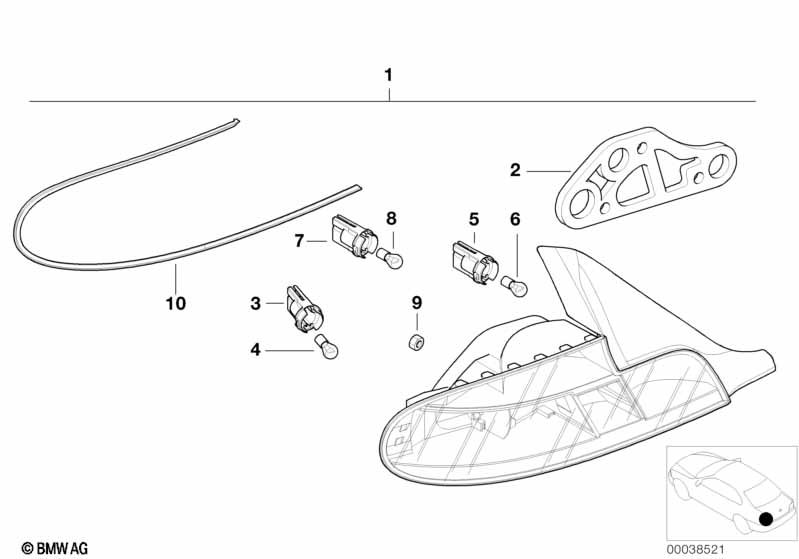 1
2
8
5
6
7
10
3
9
4
© BMW AG
00038521