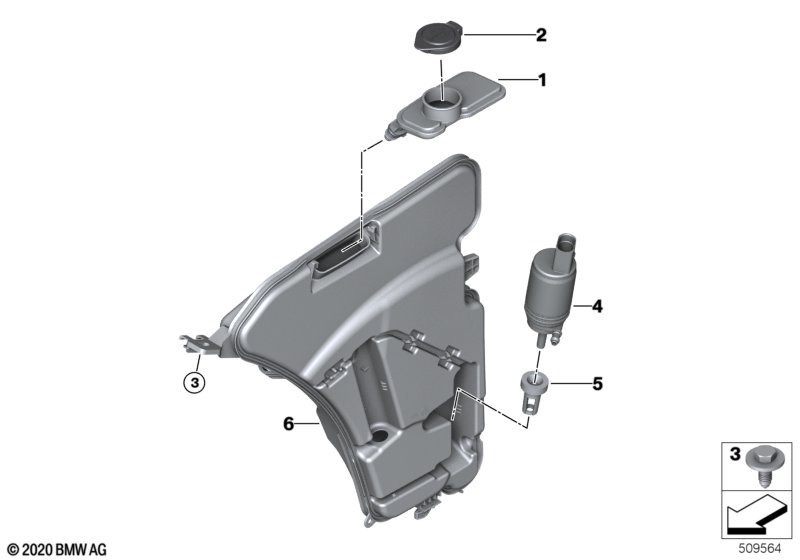 2
1
4
3
5
6
3
© 2020 BMW AG
509564