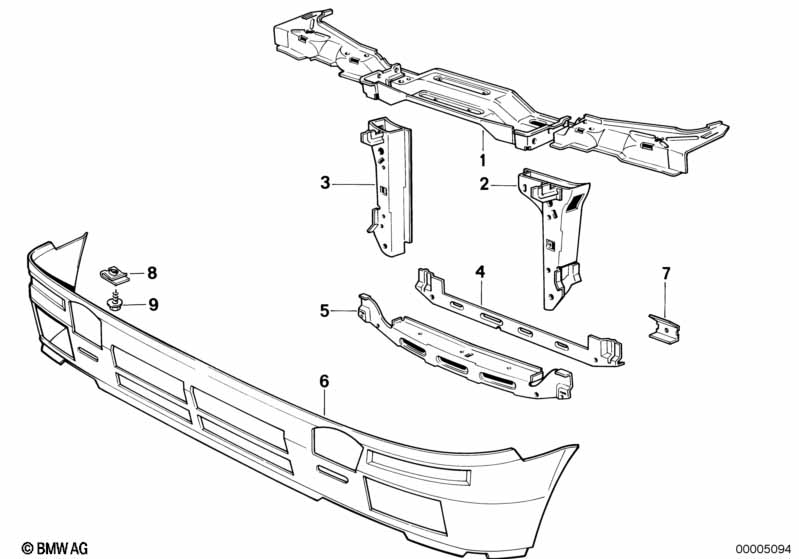 1
3
2
8
9
4
7
5
6
© BMW AG
00005094