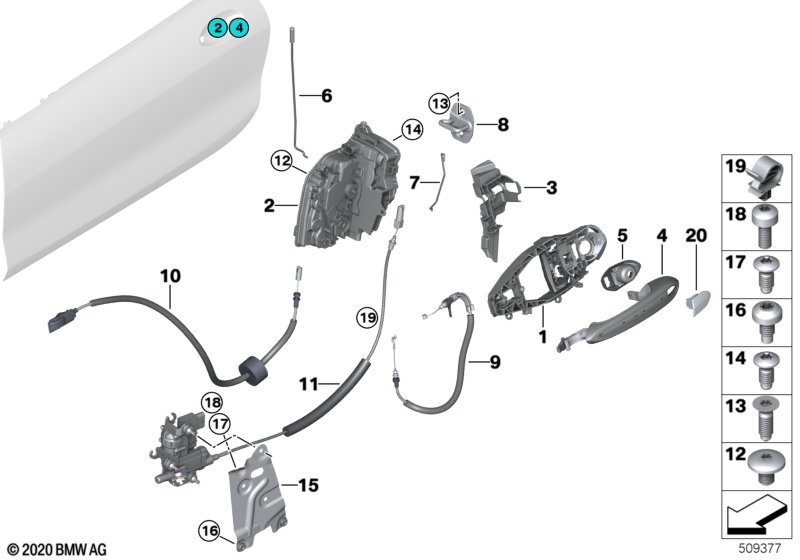 2 4
6
13
8
14
12
7
3
2
5
4
20
10
19
1
9
11
18
17
15
16
19
18
17
16
14
13
12
© 2020 BMW AG
509377