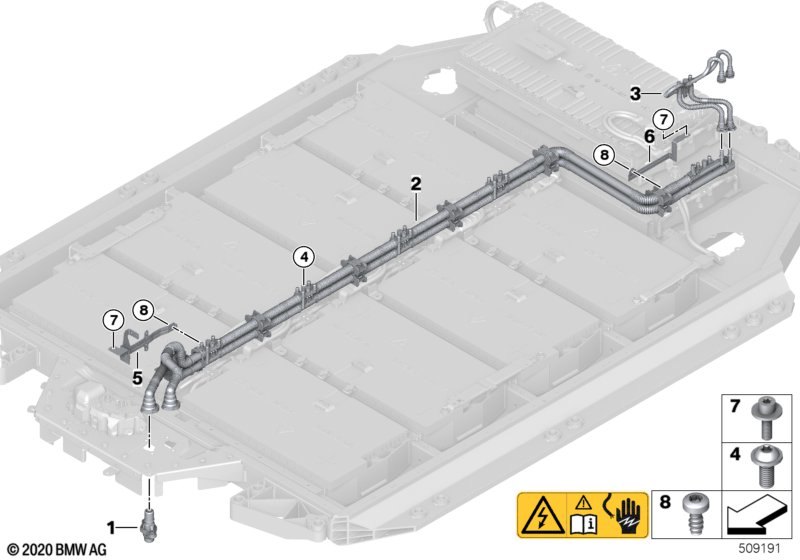 3
7
6
8
2
4
7
8
5
1
7
4
8
© 2020 BMW AG
509191