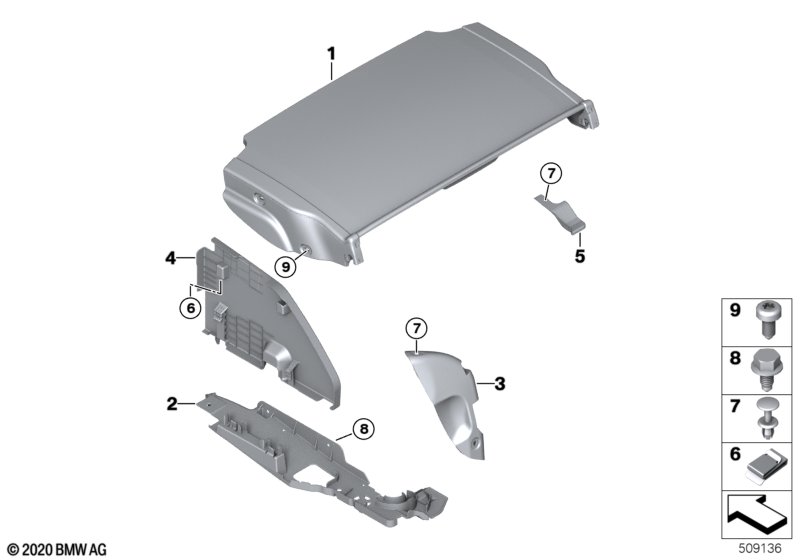 1

7

5

9

4

6

7

3

2

8

9

8

7

6

© 2020 BMW AG

509136