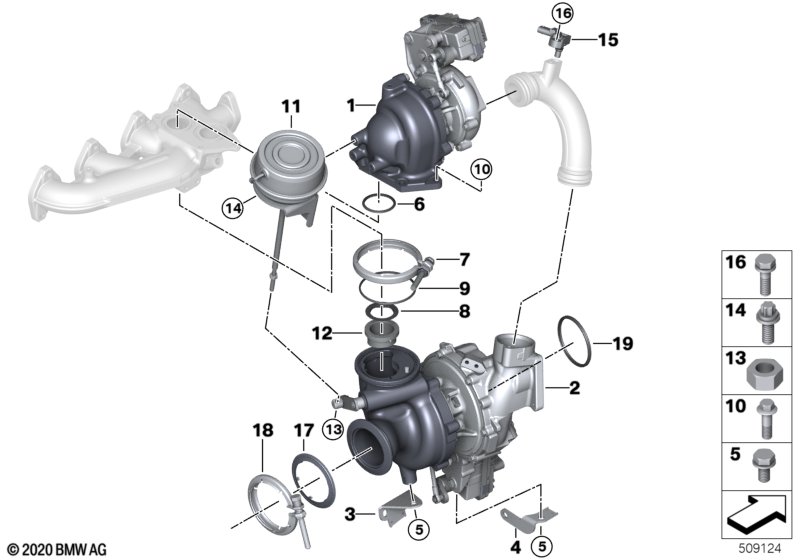 16
15
11
1
10
14
6
7
9
8
12
19
2
13
18
17
3
5
4
5
16
14
13
10
5
© 2020 BMW AG
509124