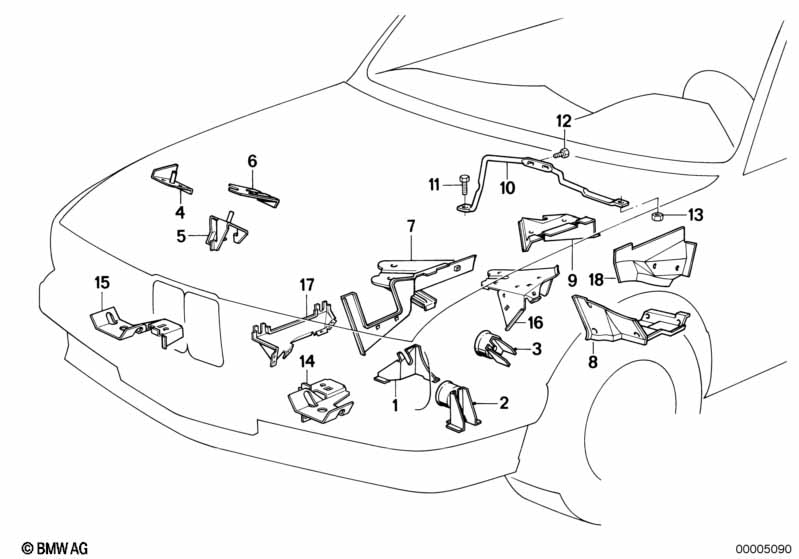 12
6
11
10
4
13
5
7
9
18
15
17
16
3
8
14
1
2
© BMW AG
00005090