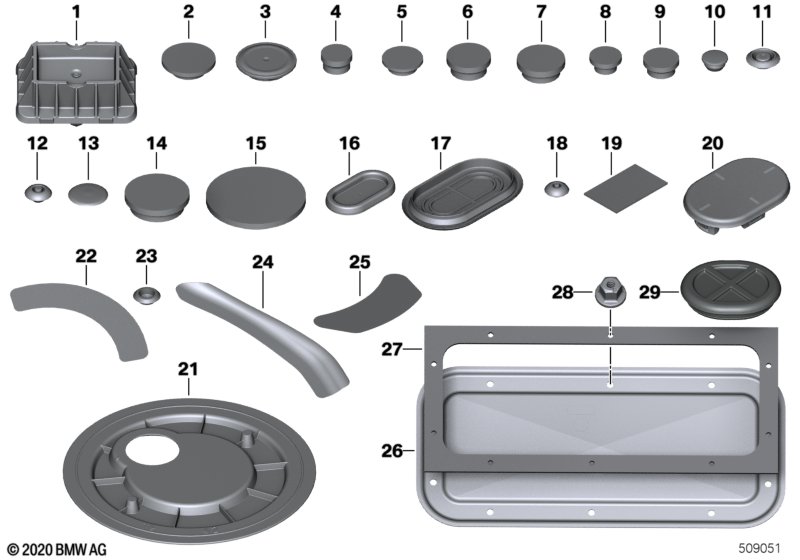 1 2 3 4 5 6 7 8 9 10 11

12 13 14 15 16 17 18 19 20

22 23 24 25

28 29

27

21

26

© 2020 BMW AG

509051