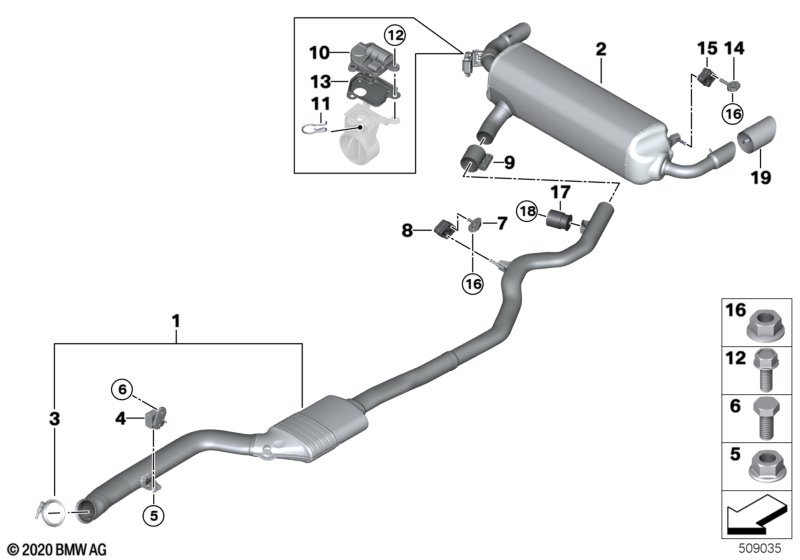 10
12
13
11
2
15
14
16
19
9
17
18
8
7
16
1
6
4
3
5
16
12
6
5
© 2020 BMW AG
509035