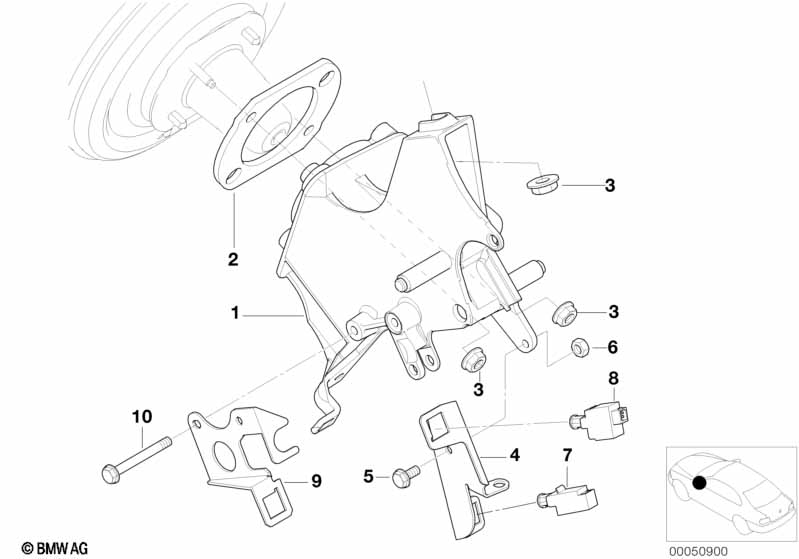 3
2
1
3
6
3
8
10
4
7
5
9
© BMW AG
00050900