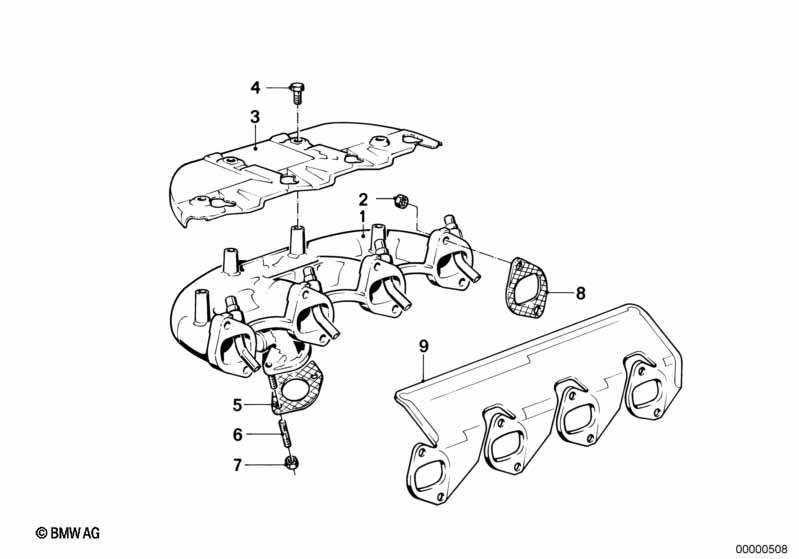 4
3
2
1
8
9
5
6
7
© BMW AG
00000508