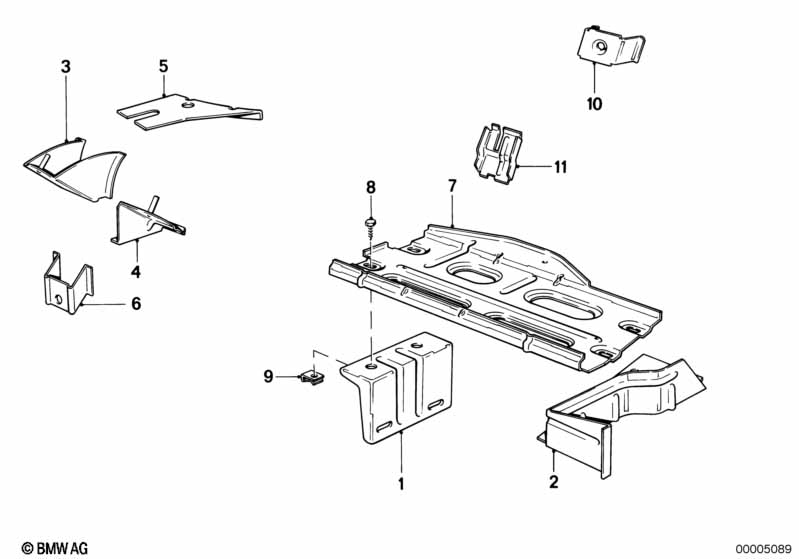 3
5
10
11
8
7
4
6
9
1
2
© BMW AG
00005089