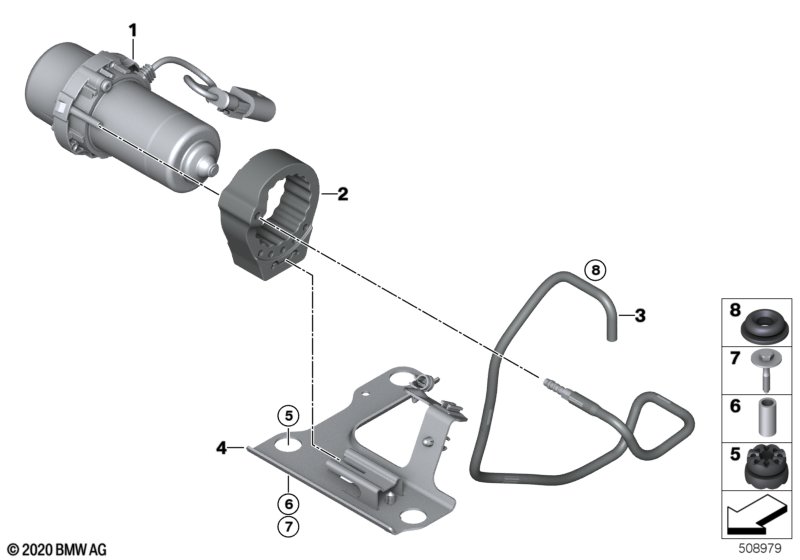 1
2
8
3
5
4
6
7
8
7
6
5
© 2020 BMW AG
508979