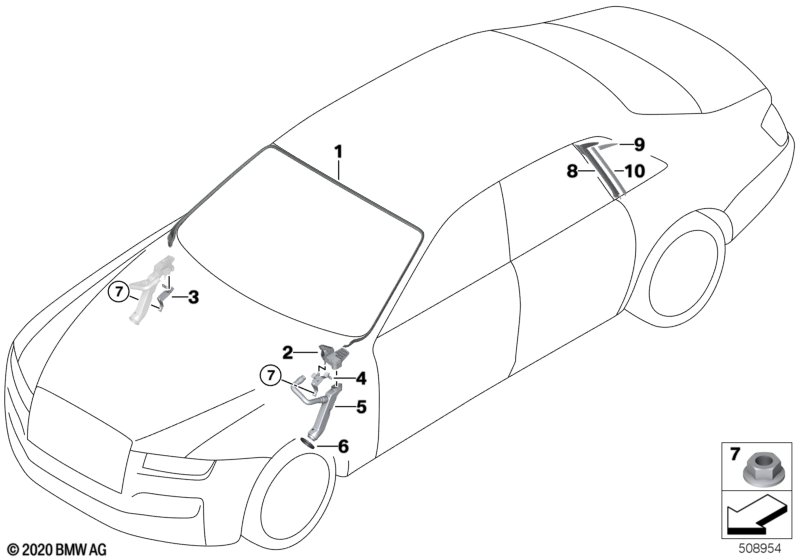 1
9
8
10
7
3
2
7
4
5
6
7
© 2020 BMW AG
508954