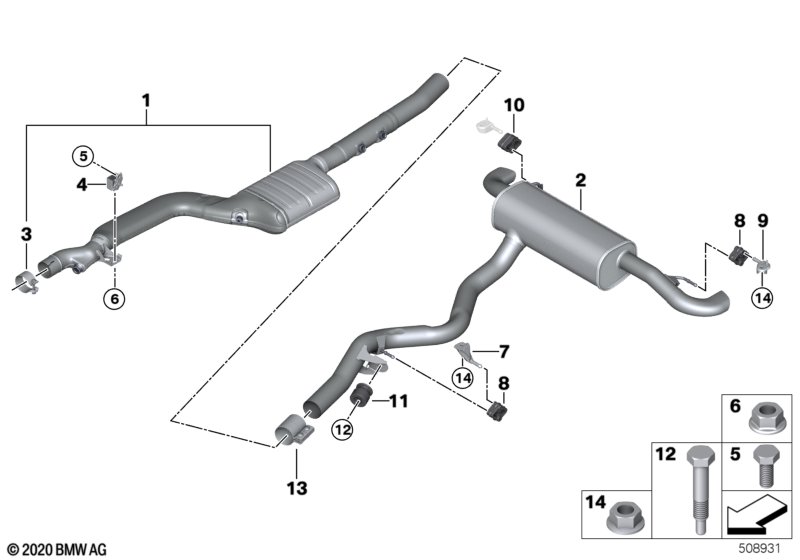 1
5
4
3
6
10
2
8
9
14
7
14
8
11
12
13
6
12
5
14
© 2020 BMW AG
508931