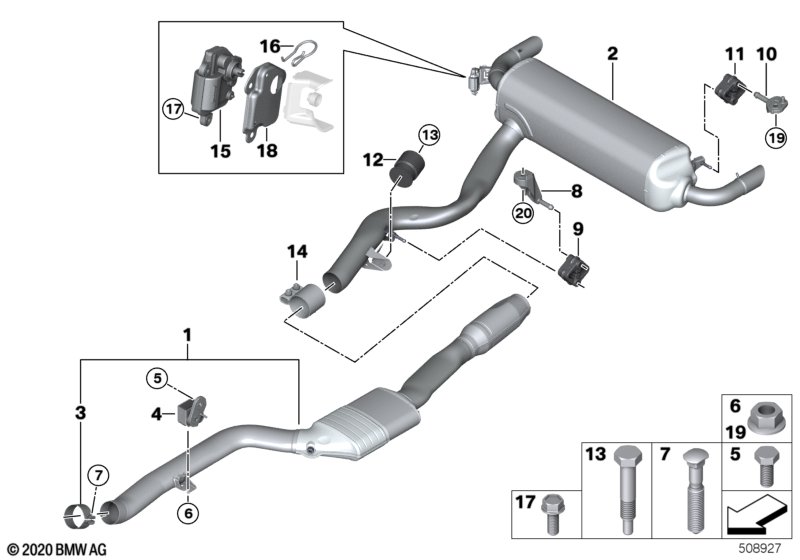 16
17
15
18
2
11
10
19
13
12
8
20
9
14
1
5
4
3
7
6
6
19
13
7
5
17
© 2020 BMW AG
508927