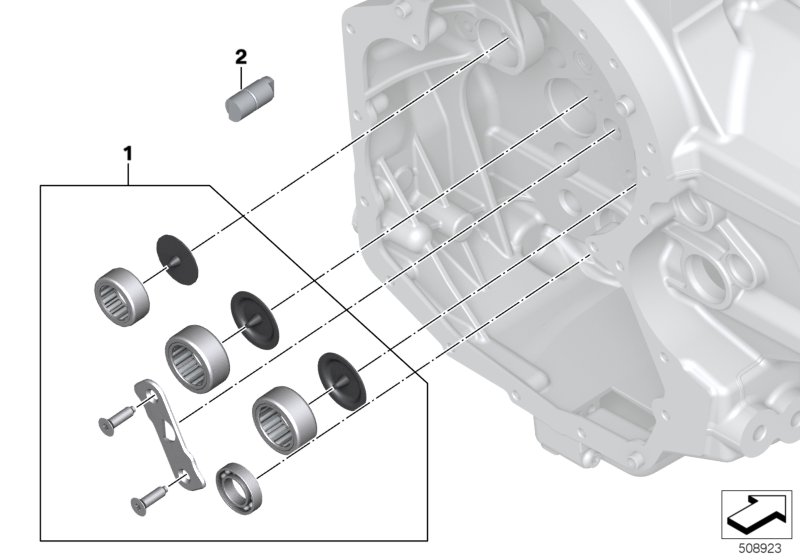 2

1

508923