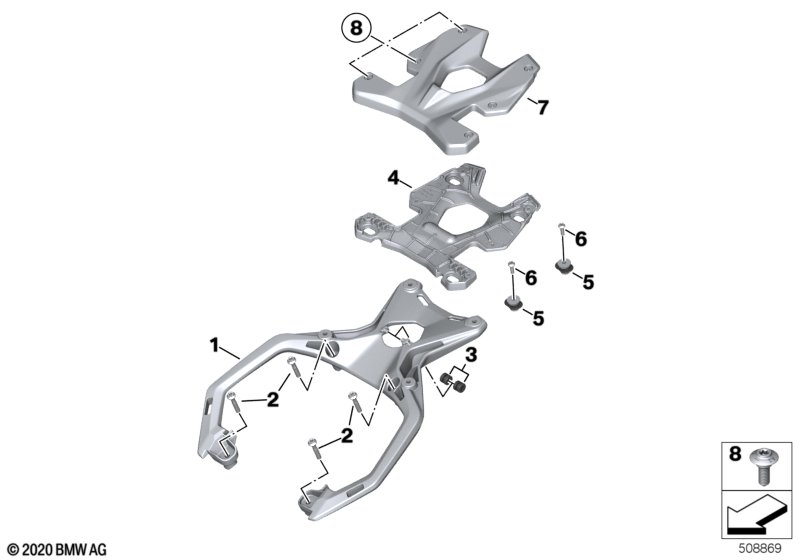 8
7
4
6
6
5
5
1
3
2
2
8
© 2020 BMW AG
508869