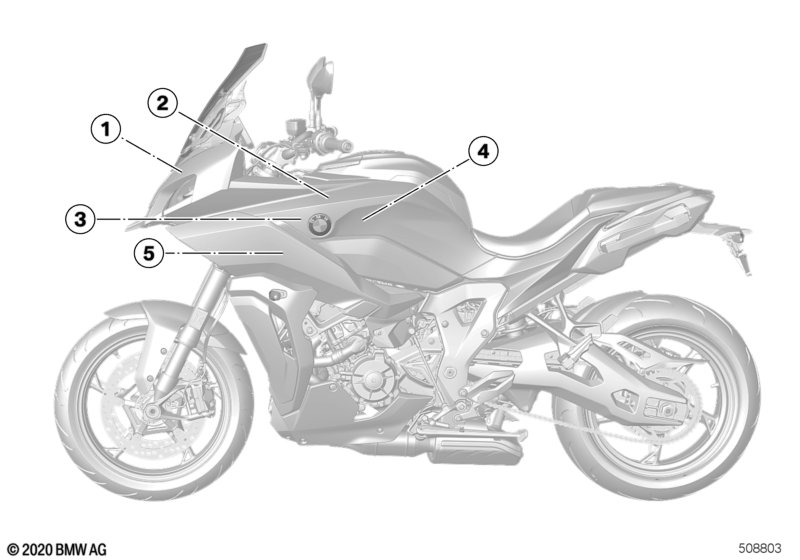 1
2
3
4
5

© 2020 BMW AG

508803