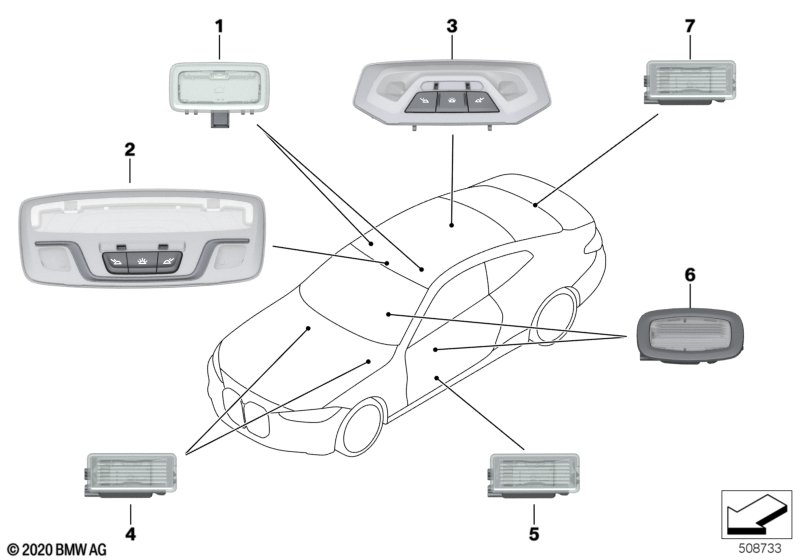 1
3
7
2
6
4
5
© 2020 BMW AG
508733