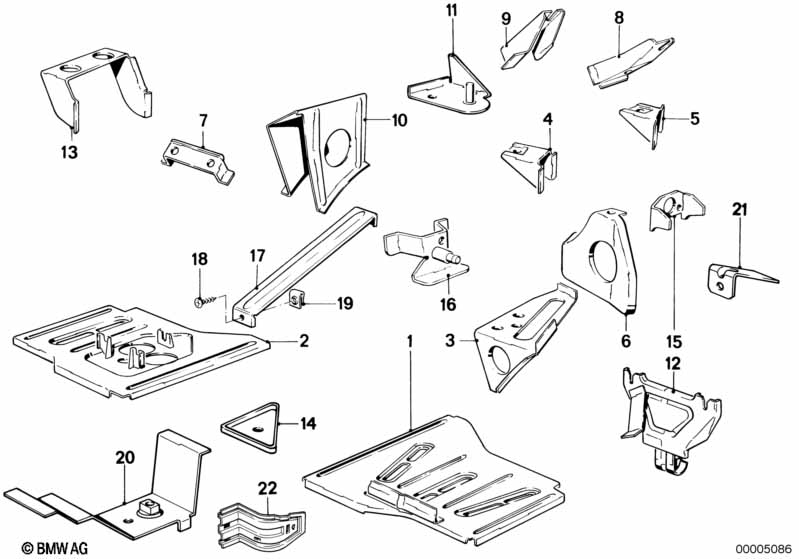 11
9
8
13
7
10
4
5
21
18
17
19
16
6
15
2
1
3
12
14
20
22
© BMW AG
00005086