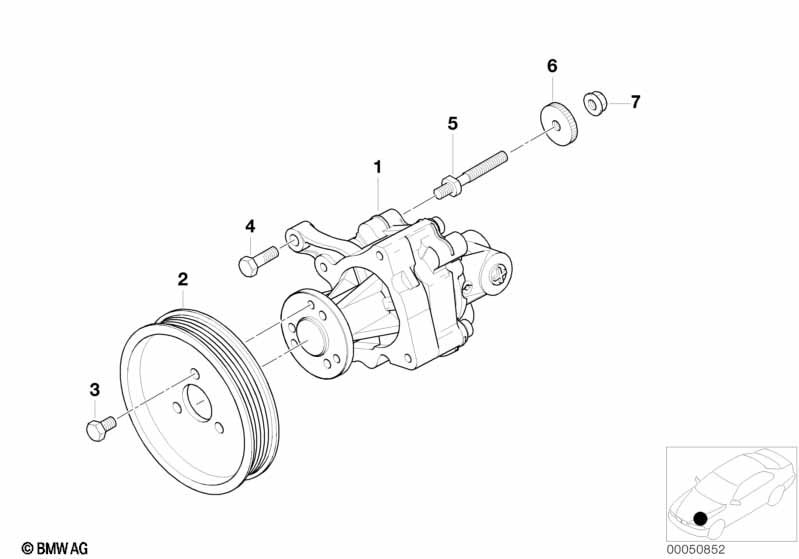 6
7
5
1
4
2
3
© BMW AG
00050852