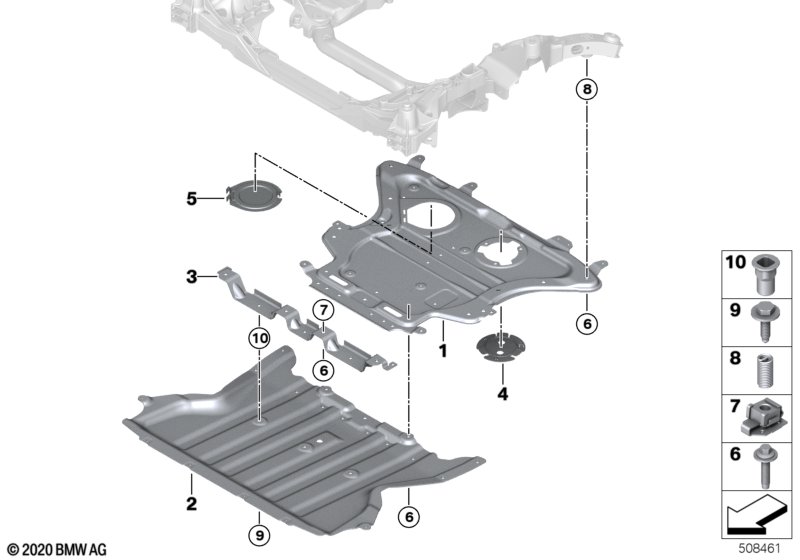 8
5
3
7
10
6
1
6
4
2
6
9
10
9
8
7
6
© 2020 BMW AG
508461