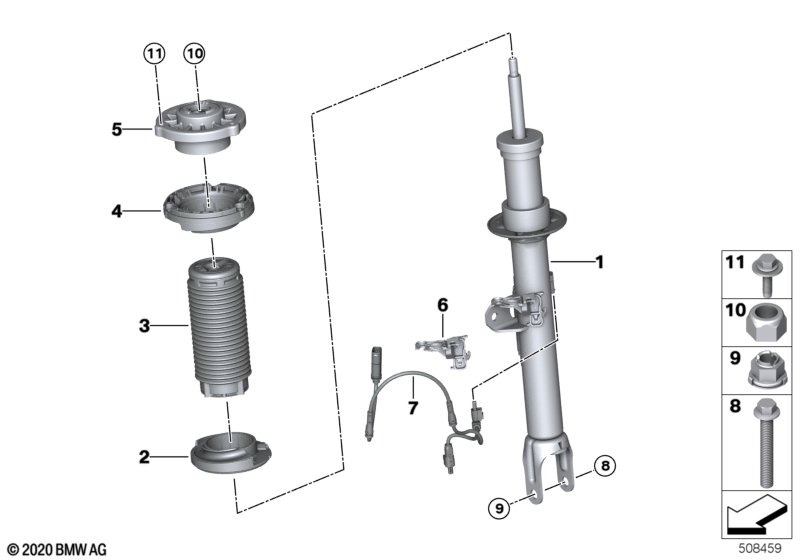 11
10
5
4
3
2
1
6
7
8
9
11
10
9
8
© 2020 BMW AG
508459