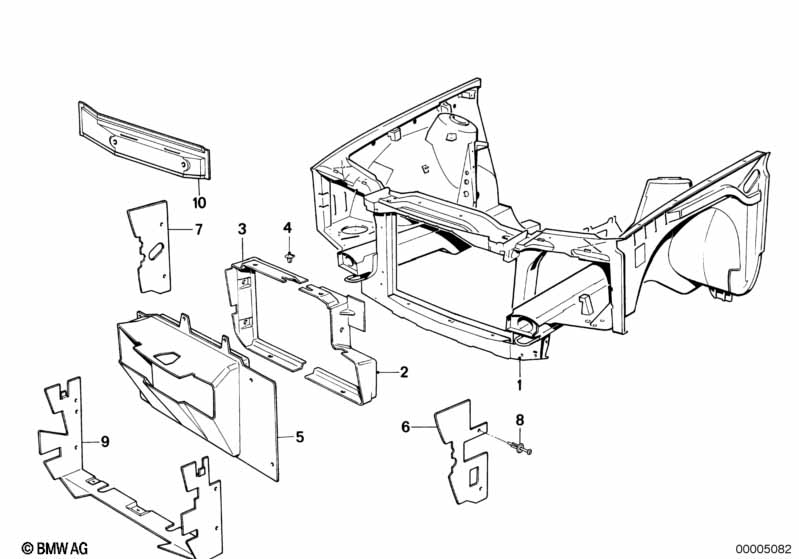 10
7
3
4
2
1
5
6
8
9
© BMW AG
00005082