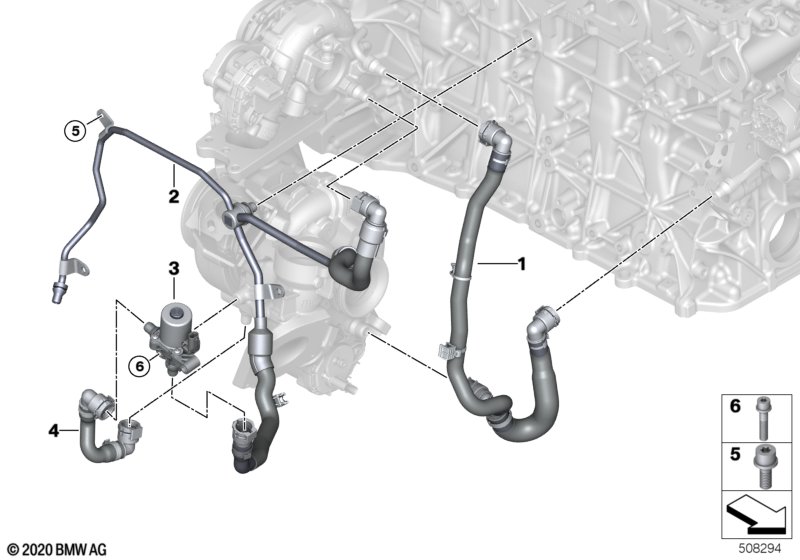 5
2
3
1
6
4
6
5
© 2020 BMW AG
508294