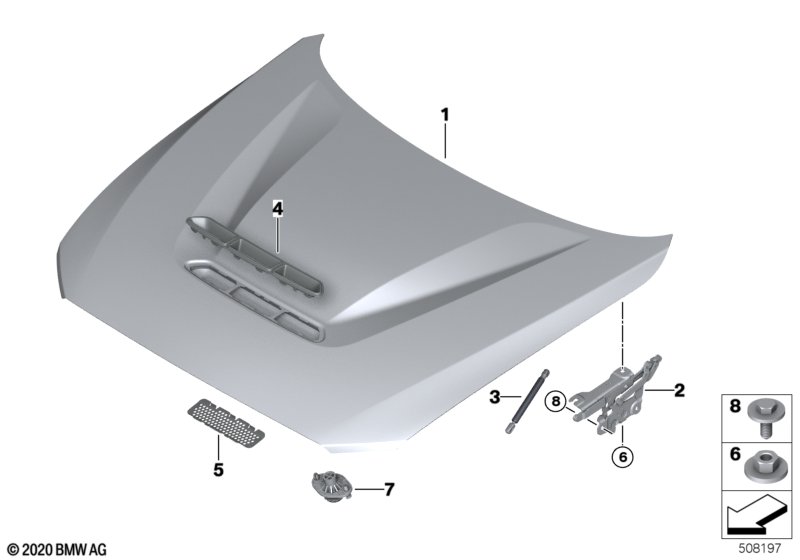 1
4
3
8
2
6
5
7
8
6
© 2020 BMW AG
508197