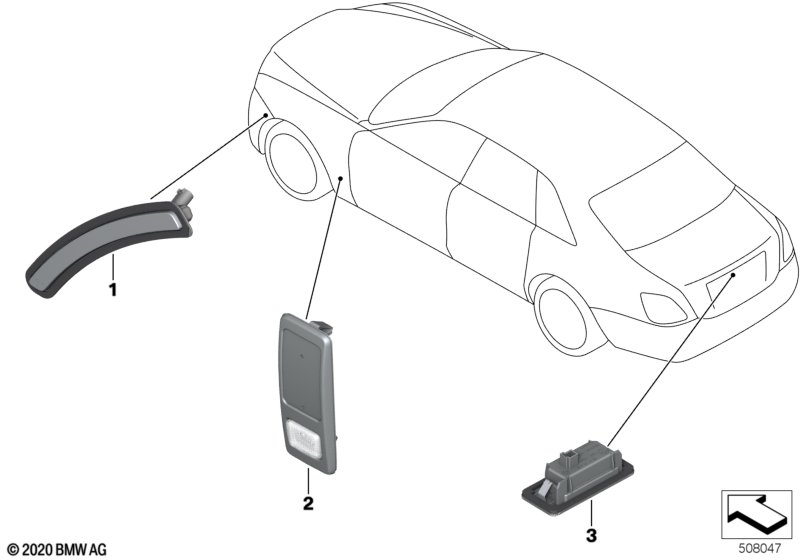 1

2

3

© 2020 BMW AG

508047