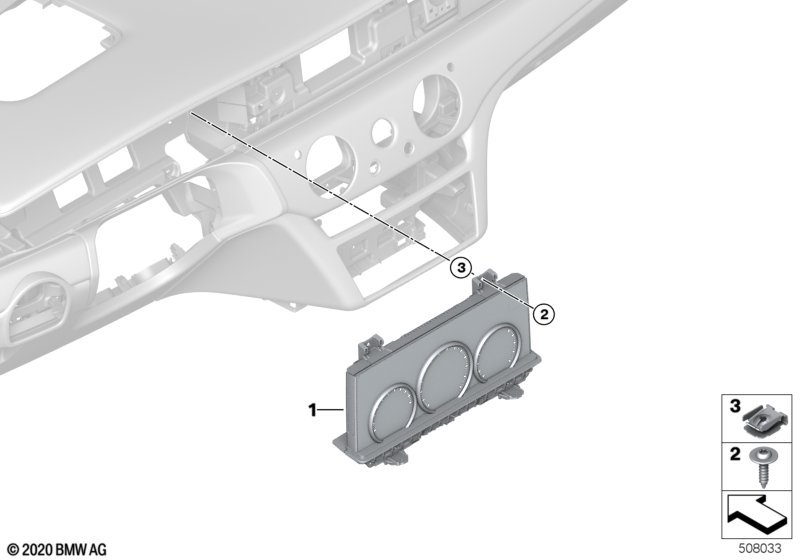 3
2
1
3
2
© 2020 BMW AG
508033