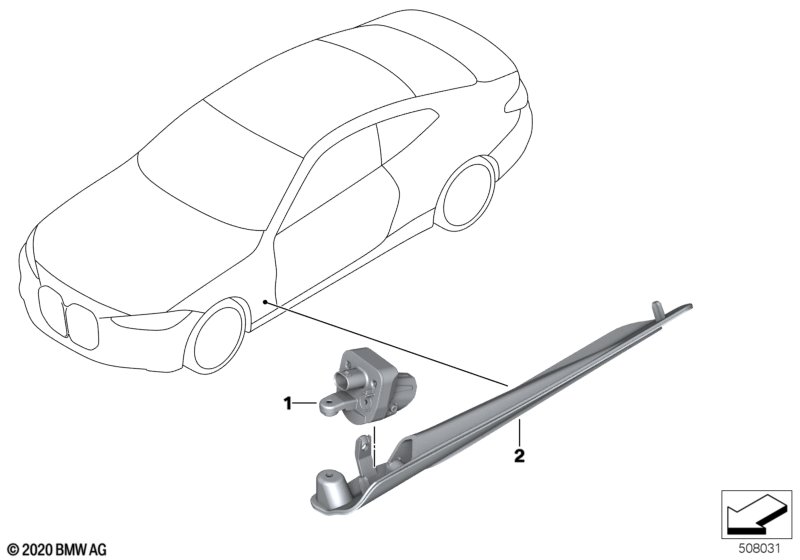 1

2

© 2020 BMW AG

508031