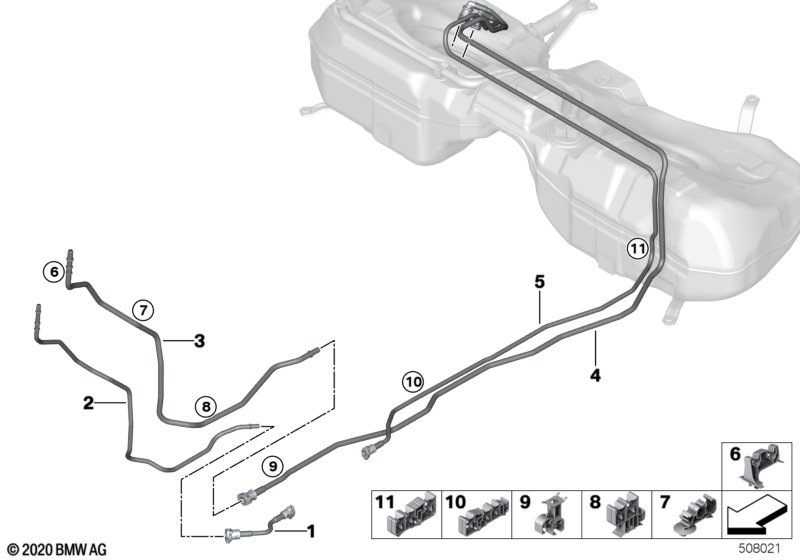 6
7
3
2
8
9
1
10
5
4
11
6
11
10
9
8
7
© 2020 BMW AG
508021