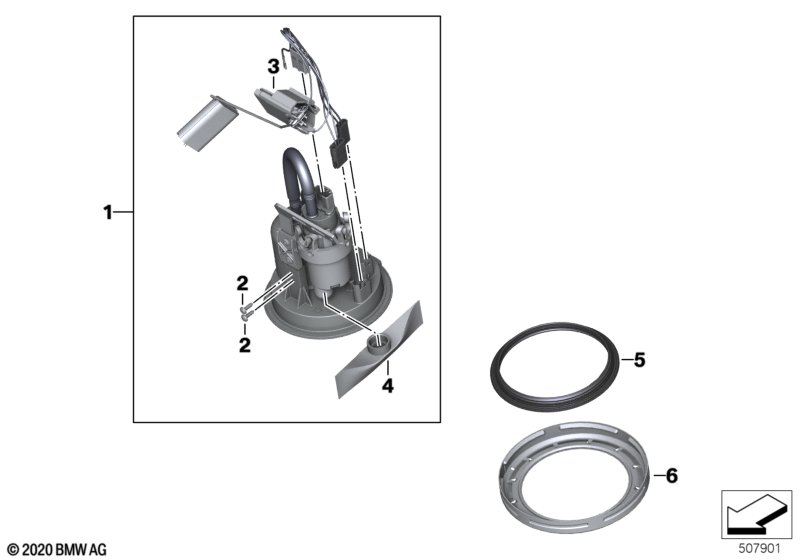 3
1
2
2
4
5
6
© 2020 BMW AG
507901