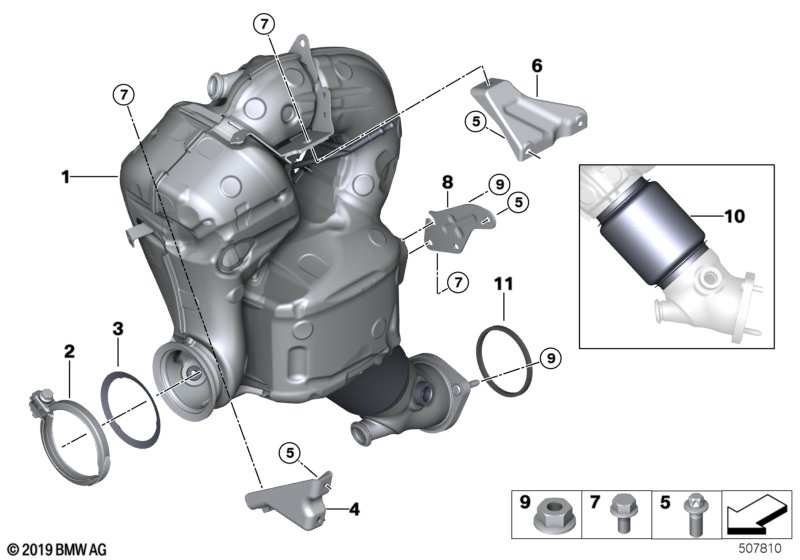 7
7
6
5
1
8
9
5
10
7
11
3
2
9
5
4
9
7
5
© 2019 BMW AG
507810