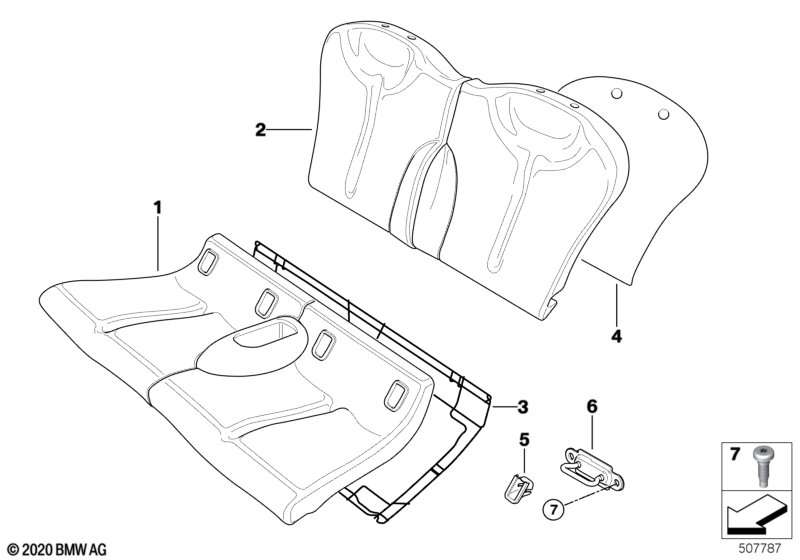 2
1
4
3
6
5
7
7
© 2020 BMW AG
507787