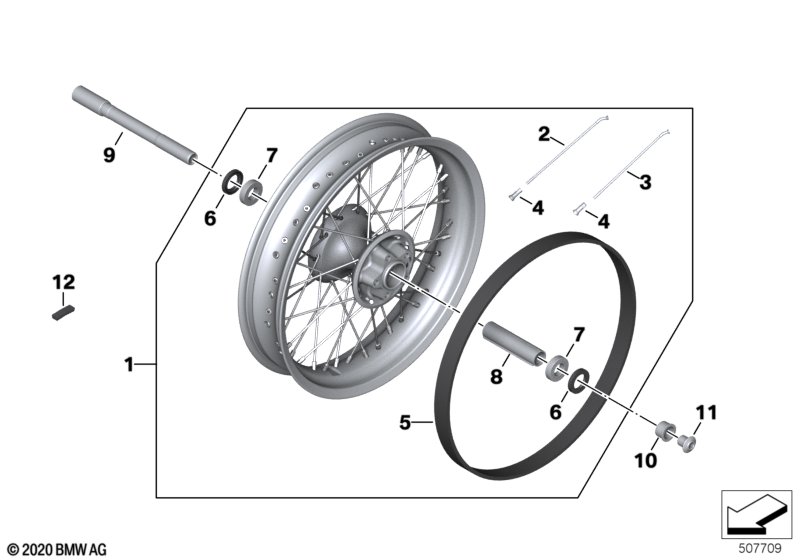 9
7
6
2
3
4
4
12
1
7
8
6
5
11
10
© 2020 BMW AG
507709